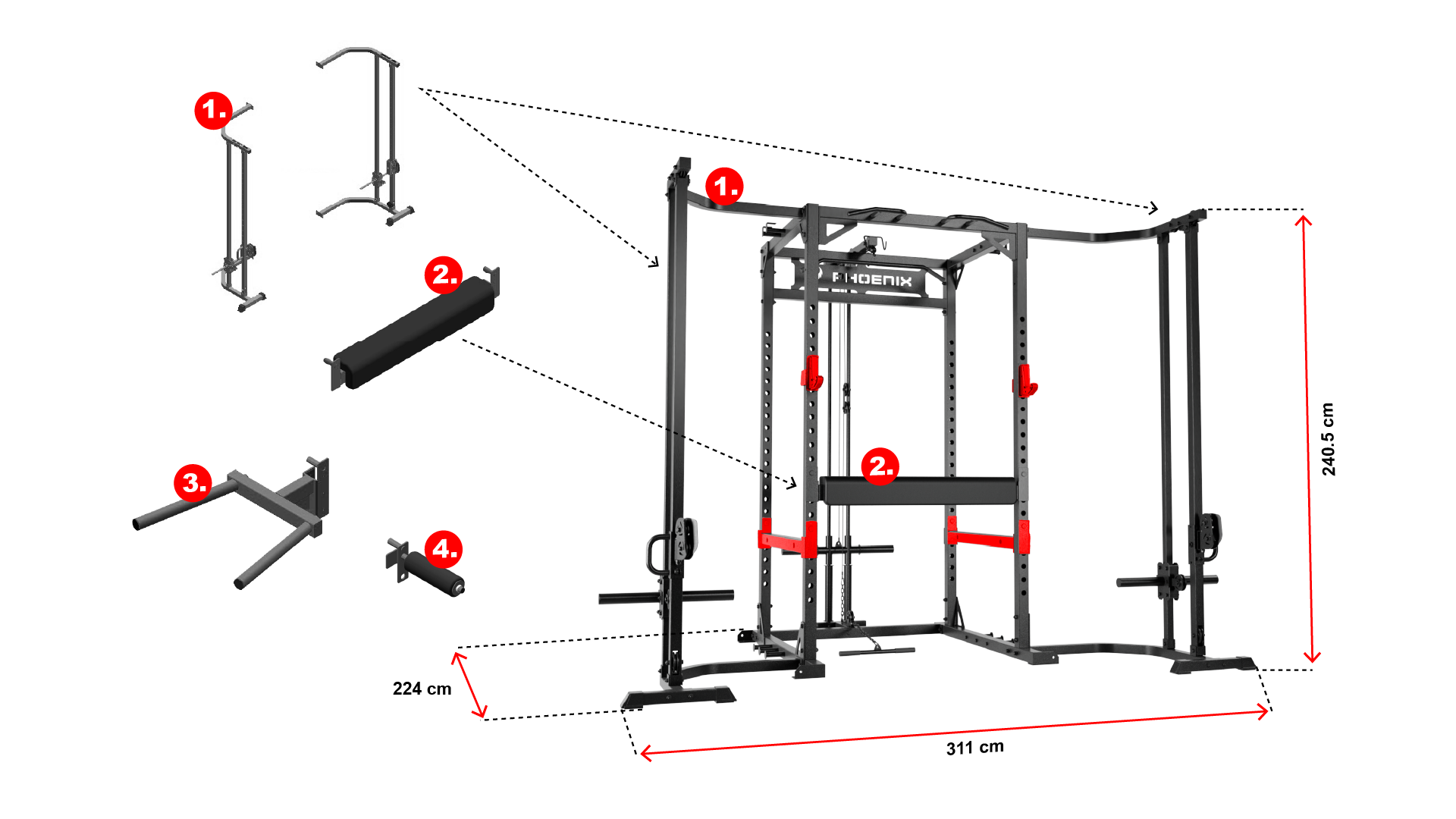 1.

2.

3.

4.

1.

PHOENIX

2.

240.5 cm

224 cm

311 cm