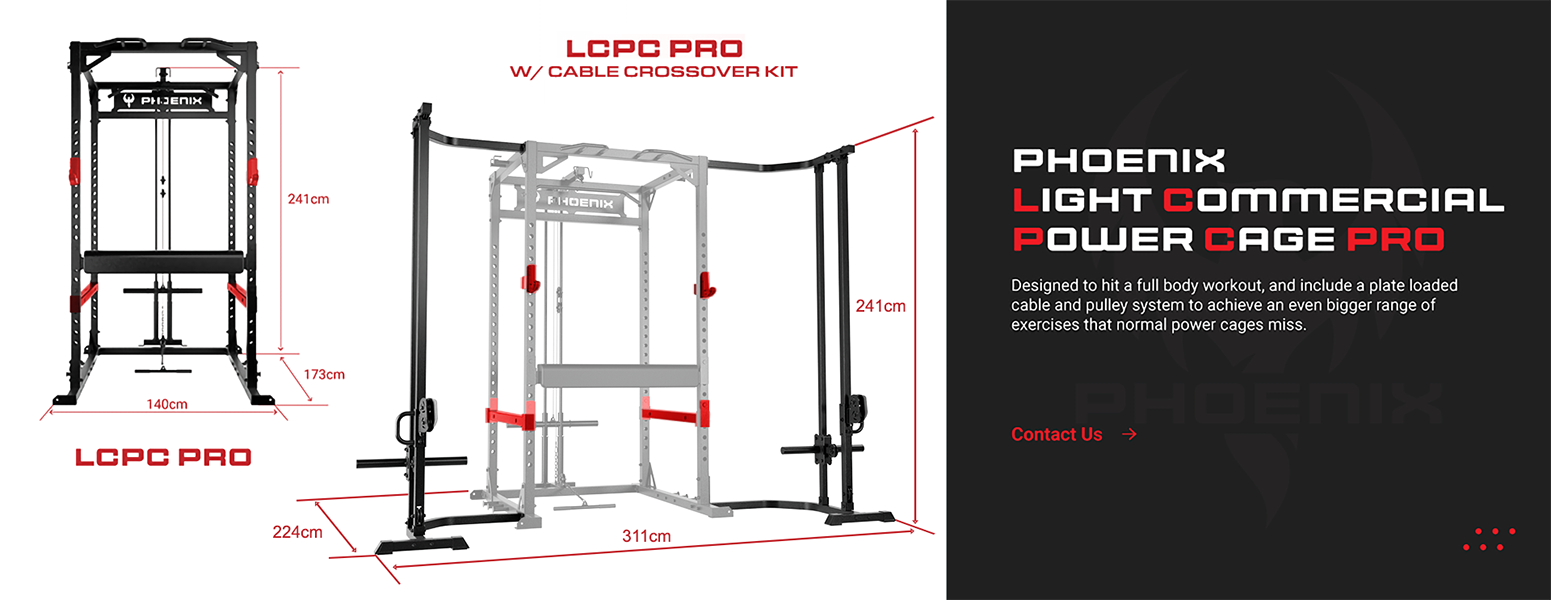 PHOENIX

241cm

173cm

140cm

LCPC PRO

LCPC PRO
W/ CABLE CROSSOVER KIT

PHOENIX

241cm

224cm

311cm

PHOENIX
LIGHT COMMERCIAL
POWER CAGE PRO

Designed to hit a full body workout, and include a plate loaded cable and pulley system to achieve an even bigger range of exercises that normal power cages miss.

PHOENIX

Contact Us →