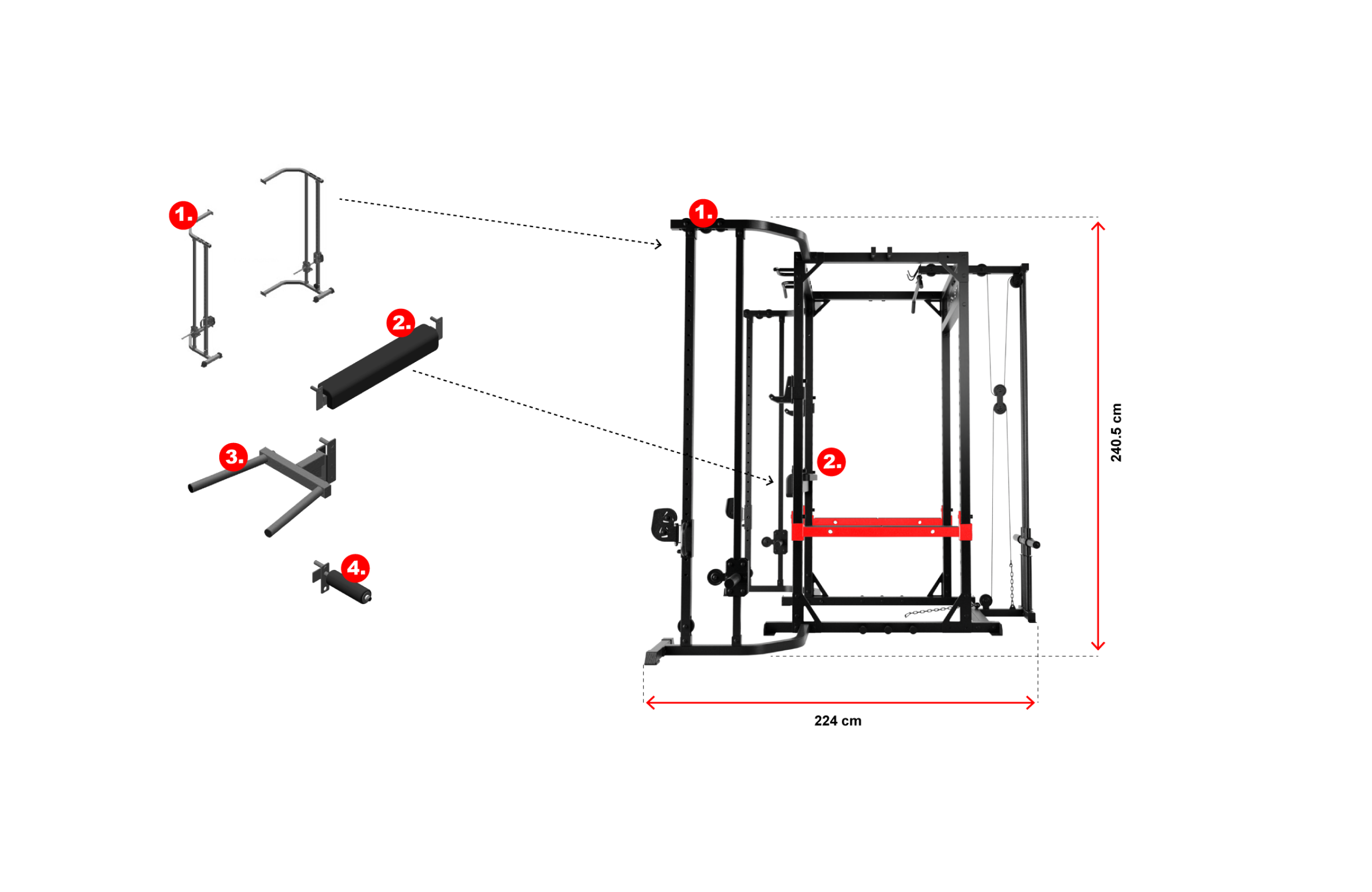 1.

2.

3.

4.

1.

2.

240.5 cm

224 cm